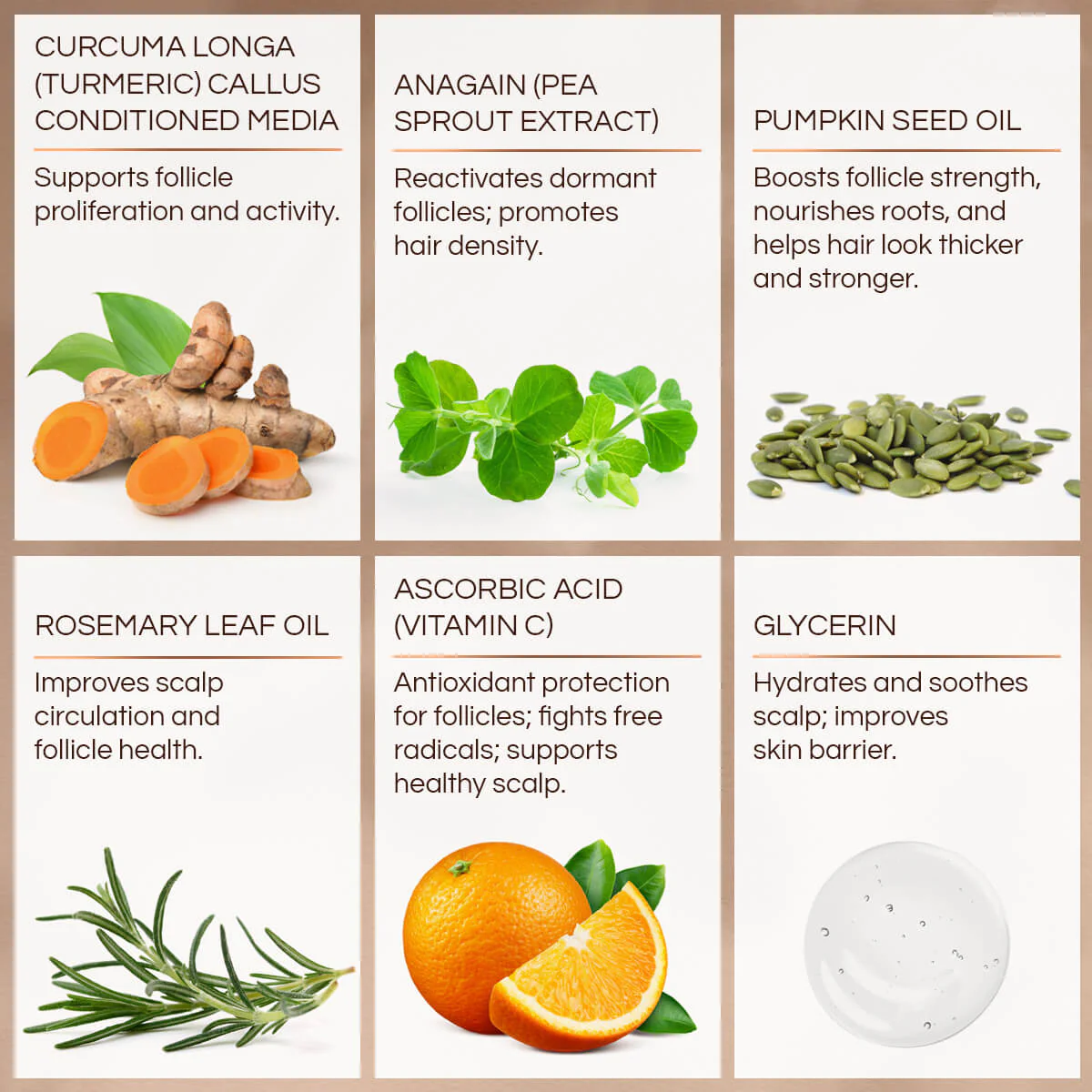 CURCUMA LONGA (TURMERIC) CALLUS CONDITIONED MEDIA

Supports follicle proliferation and activity.

ANAGAIN (PEA SPROUT EXTRACT)

Reactivates dormant follicles; promotes hair density.

PUMPKIN SEED OIL

Boosts follicle strength, nourishes roots, and helps hair look thicker and stronger.

ROSEMARY LEAF OIL

Improves scalp circulation and follicle health.

ASCORBIC ACID (VITAMIN C)

Antioxidant protection for follicles; fights free radicals; supports healthy scalp.

GLYCERIN

Hydrates and soothes scalp; improves skin barrier.