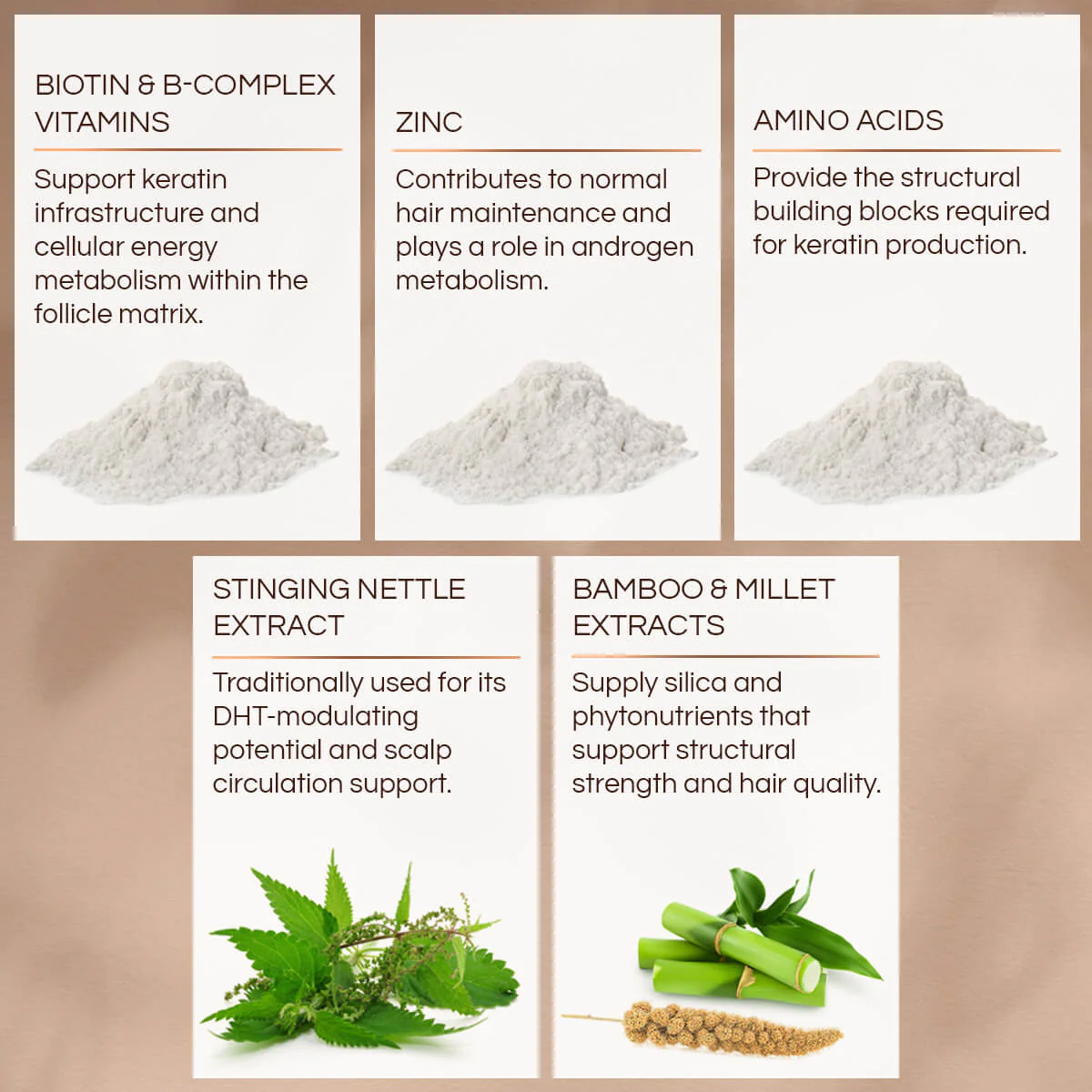 BIOTIN & B-COMPLEX VITAMINS

Support keratin infrastructure and cellular energy metabolism within the follicle matrix.

ZINC

Contributes to normal hair maintenance and plays a role in androgen metabolism.

AMINO ACIDS

Provide the structural building blocks required for keratin production.

STINGING NETTLE EXTRACT

Traditionally used for its DHT-modulating potential and scalp circulation support.

BAMBOO & MILLET EXTRACTS

Supply silica and phytonutrients that support structural strength and hair quality.